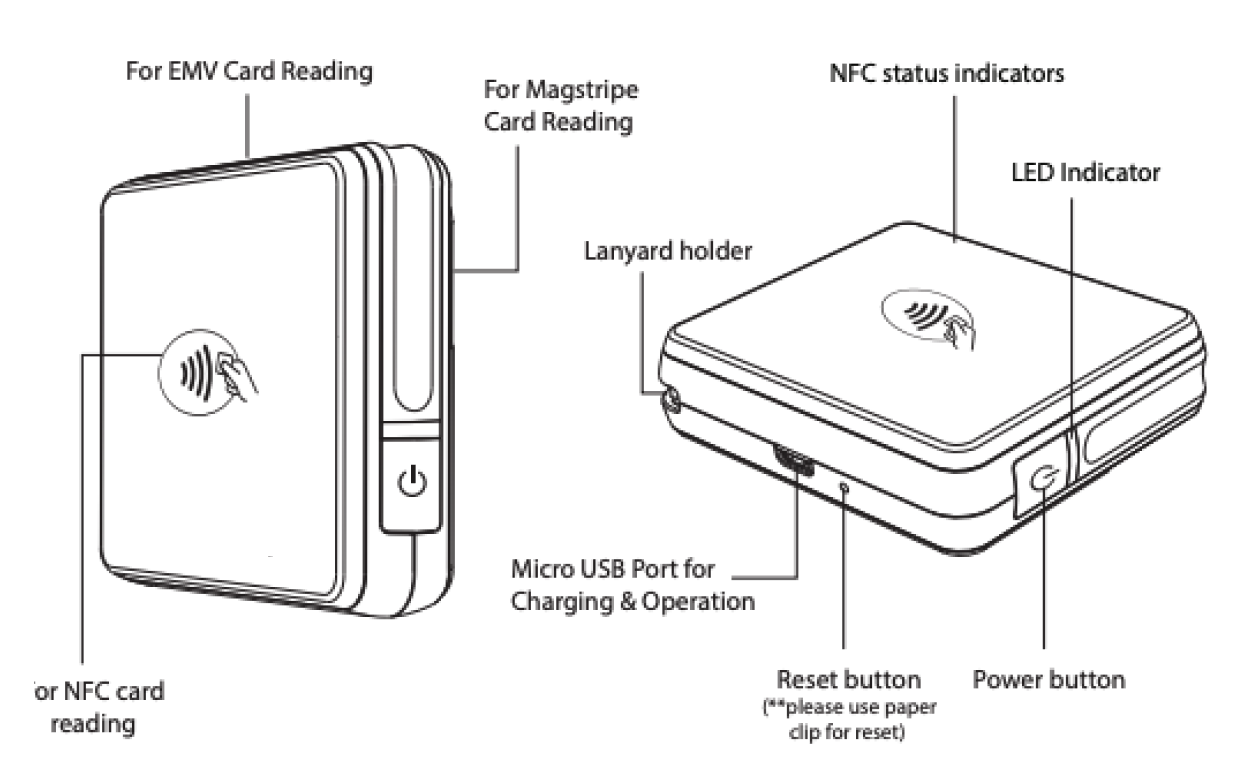 For EMV Card Reading

For Magstripe Card Reading

or NFC card reading

NFC status indicators

LED Indicator

Lanyard holder

Micro USB Port for Charging & Operation

Reset button
(**please use paper clip for reset)

Power button