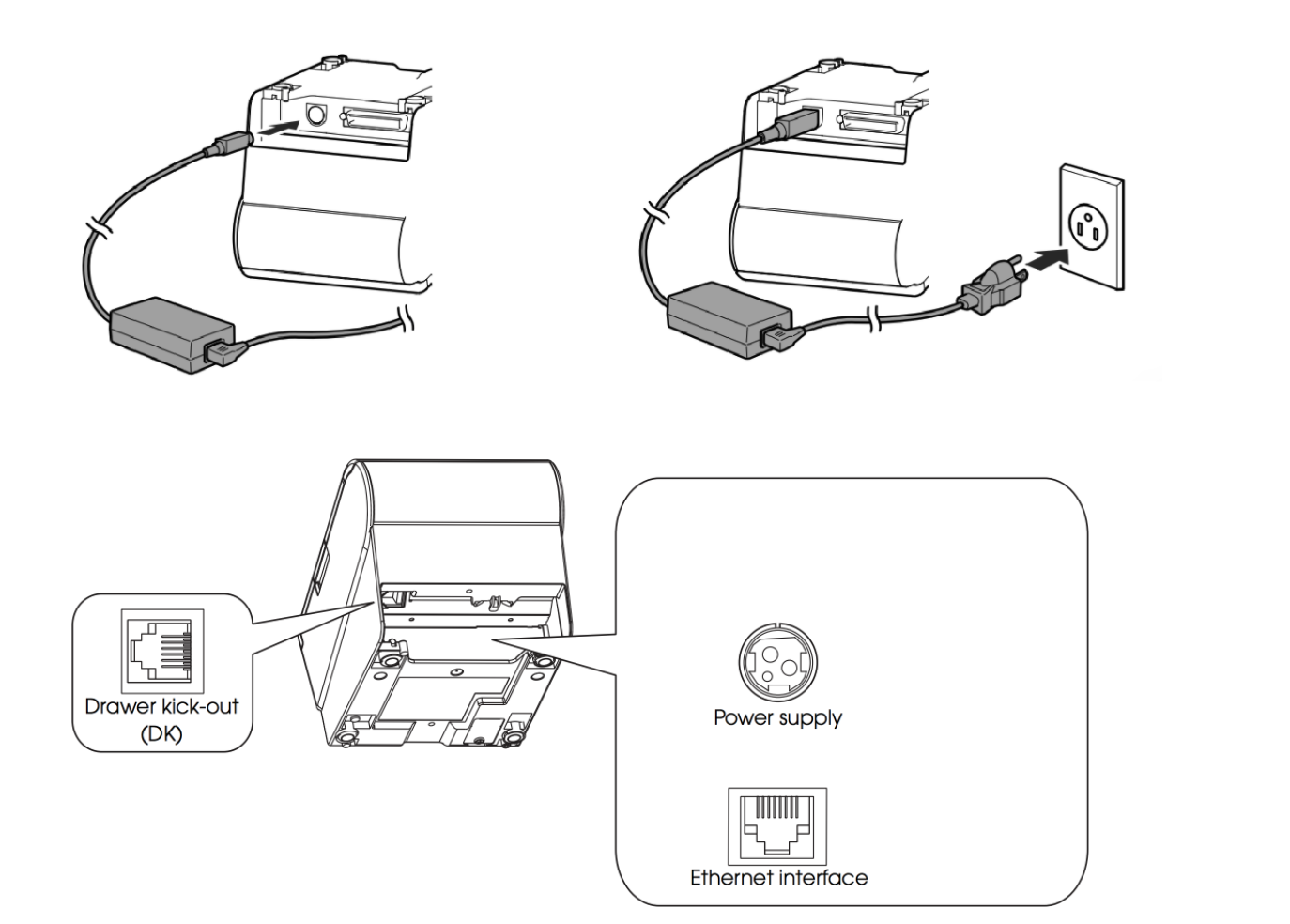 Drawer kick-out (DK)

Power supply

Ethernet interface